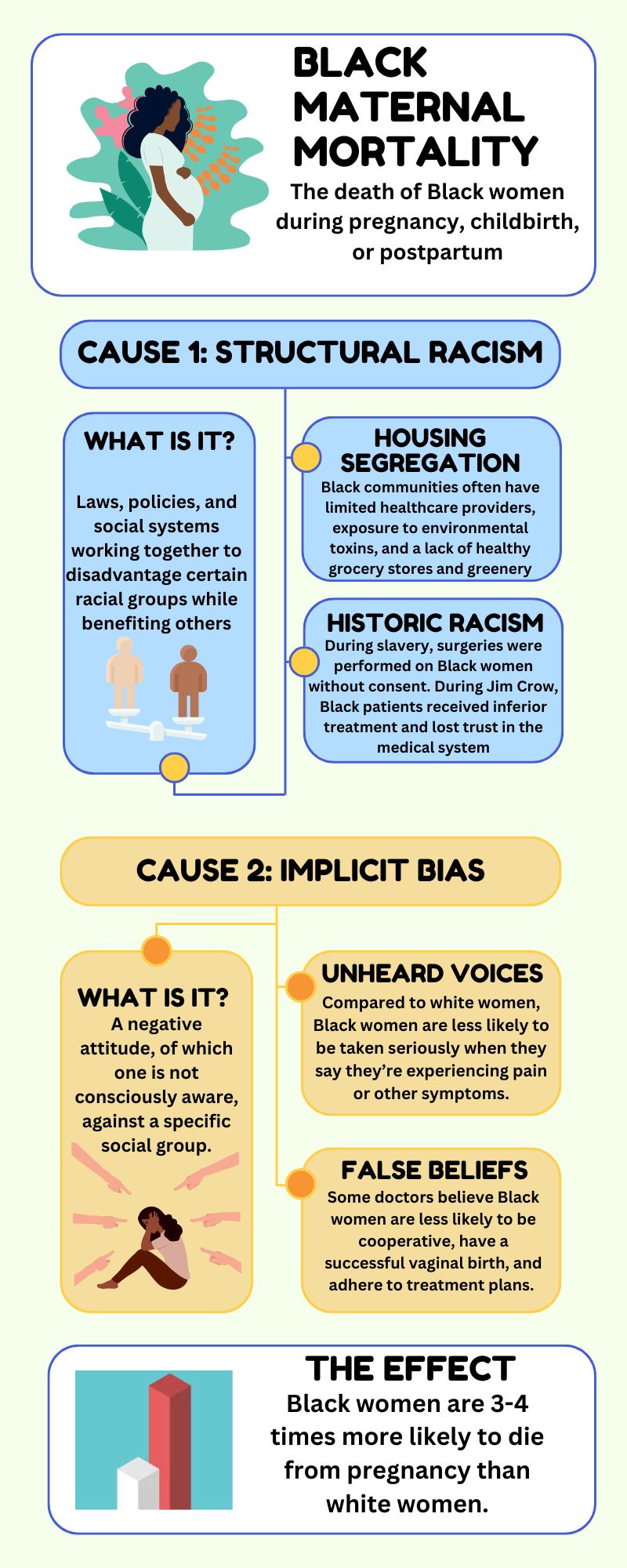 BLACK MATERNAL MORTALITY

The death of Black women during pregnancy, childbirth, or postpartum

CAUSE 1: STRUCTURAL RACISM

WHAT IS IT?

Laws, policies, and social systems working together to disadvantage certain racial groups while benefiting others

HOUSING SEGREGATION

Black communities often have limited healthcare providers, exposure to environmental toxins, and a lack of healthy grocery stores and greenery

HISTORIC RACISM

During slavery, surgeries were performed on Black women without consent. During Jim Crow, Black patients received inferior treatment and lost trust in the medical system

CAUSE 2: IMPLICIT BIAS

WHAT IS IT?

A negative attitude, of which one is not consciously aware, against a specific social group.

UNHEARD VOICES

Compared to white women, Black women are less likely to be taken seriously when they say they're experiencing pain or other symptoms.

FALSE BELIEFS

Some doctors believe Black women are less likely to be cooperative, have a successful vaginal birth, and adhere to treatment plans.

THE EFFECT

Black women are 3-4 times more likely to die from pregnancy than white women.